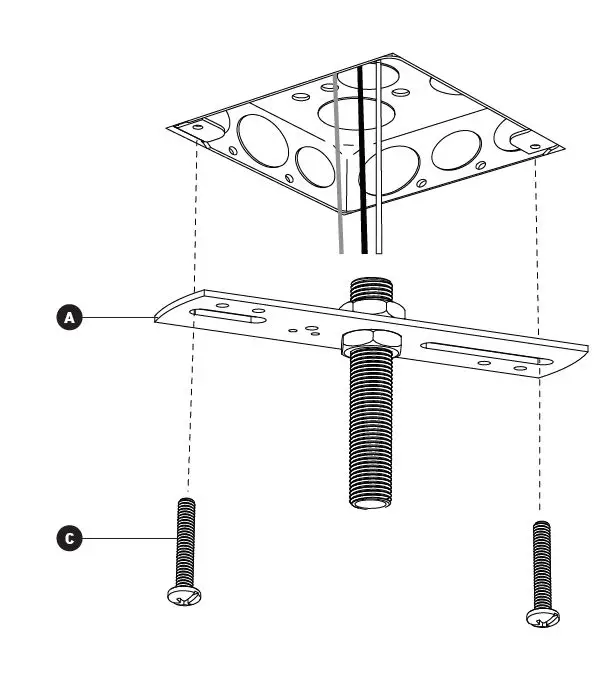 A

C