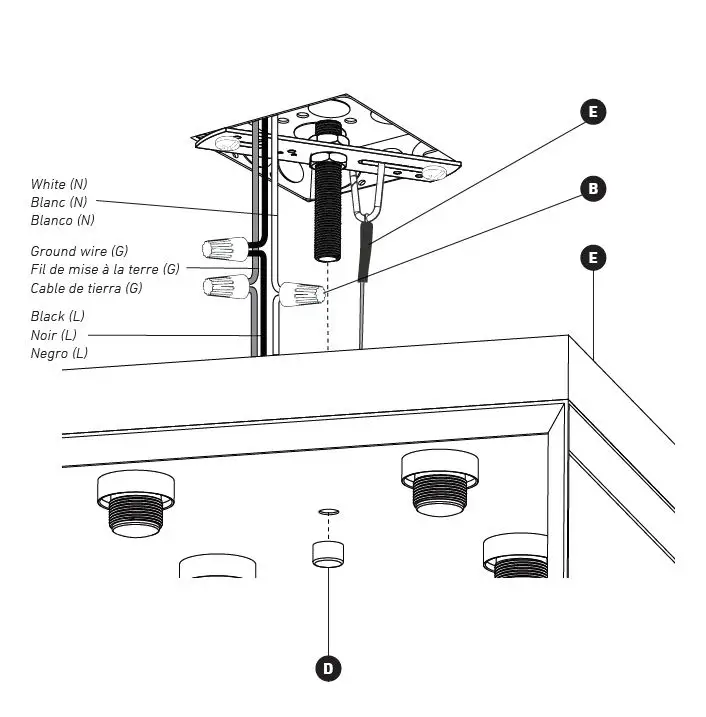 White (N)
Blanc (N)
Blanco (N)

Ground wire (G)
Fil de mise à la terre (G)
Cable de tierra (G)

Black (L)
Noir (L)
Negro (L)

E

B

E

D