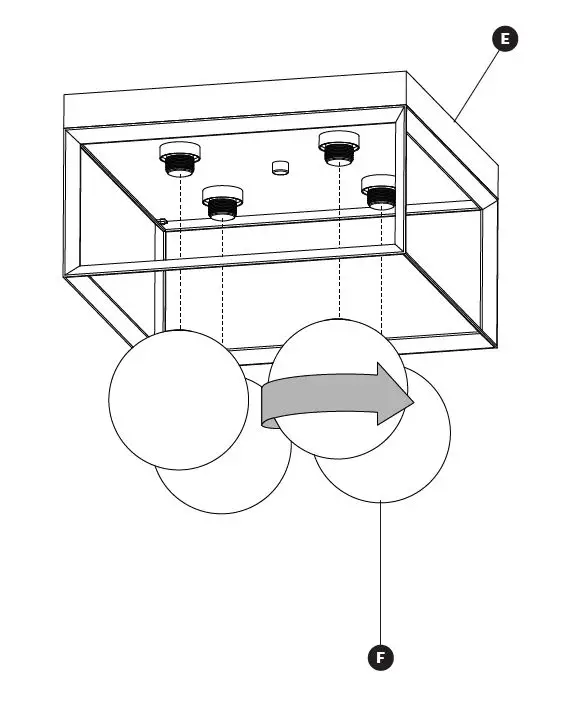 E

F