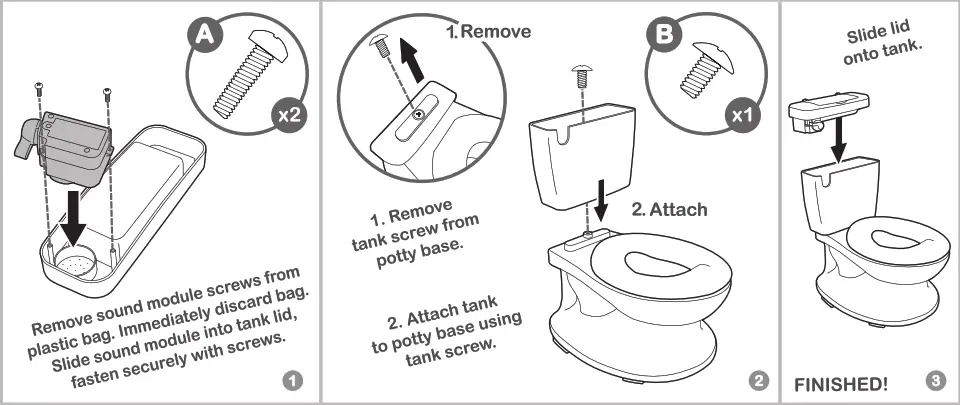 A

x2

Remove sound module screws from plastic bag. Immediately discard bag. Slide sound module into tank lid, fasten securely with screws.

1

1. Remove

B

x1

1. Remove tank screw from potty base.

2. Attach

2. Attach tank to potty base using tank screw.

2

Slide lid onto tank.

FINISHED!

3