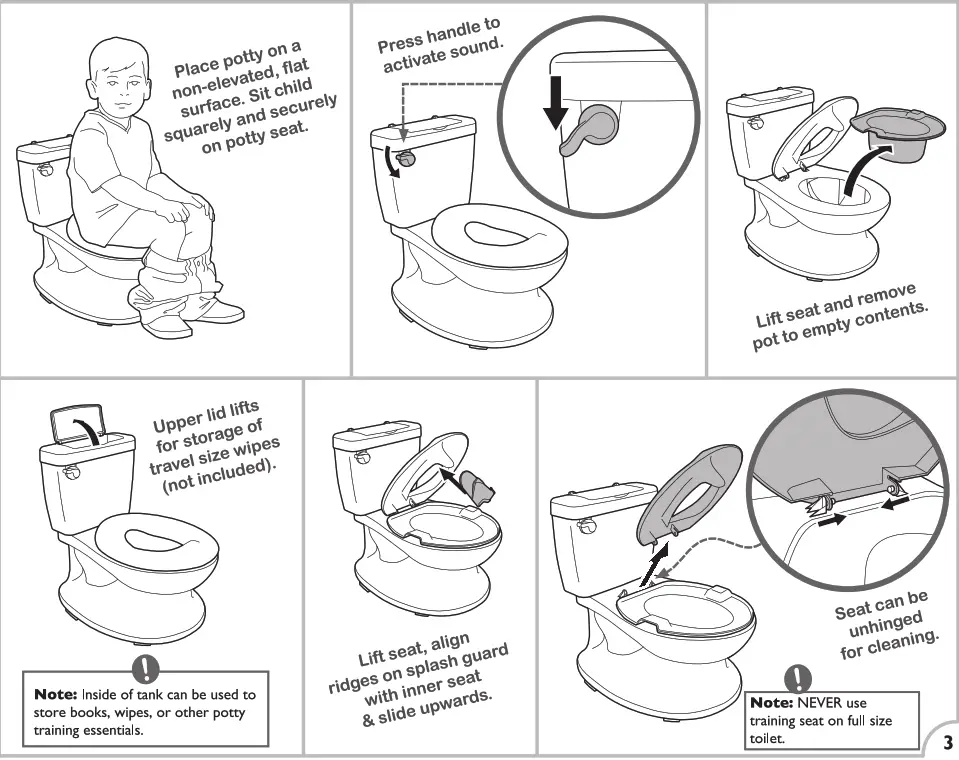 Place potty on a non-elevated, flat surface. Sit child squarely and securely on potty seat.

Press handle to activate sound.

Lift seat and remove pot to empty contents.

Upper lid lifts for storage of travel size wipes (not included).

Note: Inside of tank can be used to store books, wipes, or other potty training essentials.

Lift seat, align ridges on splash guard with inner seat & slide upwards.

Seat can be unhinged for cleaning.

Note: NEVER use training seat on full size toilet.

3