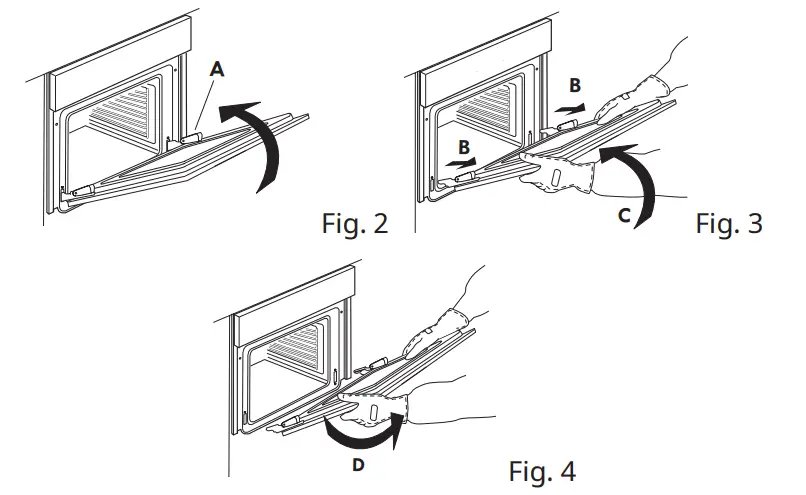 A

Fig. 2

B

B

C

Fig. 3

D

Fig. 4