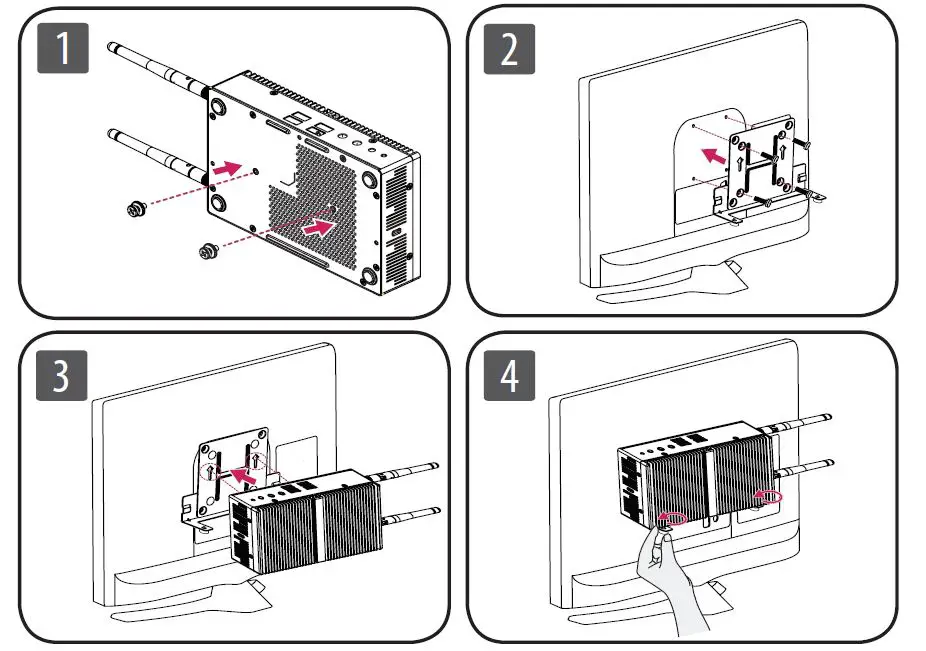 1

2

3

4