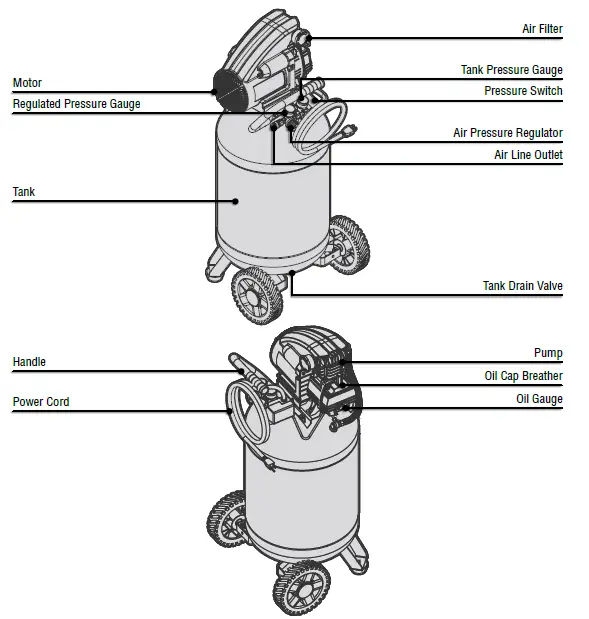 Air Filter
Motor
Tank Pressure Gauge
Pressure Switch
Regulated Pressure Gauge
Air Pressure Regulator
Air Line Outlet
Tank
Tank Drain Valve
Handle
Pump
Oil Cap Breather
Power Cord
Oil Gauge