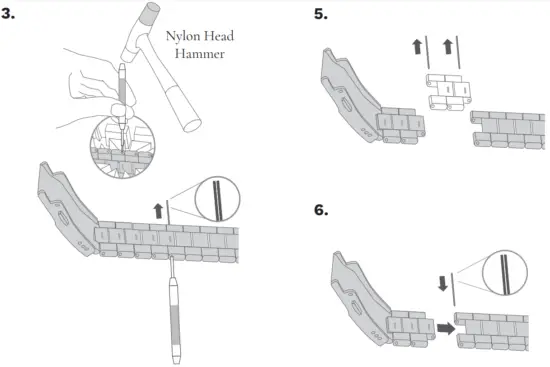 3.

Nylon Head Hammer

5.

6.