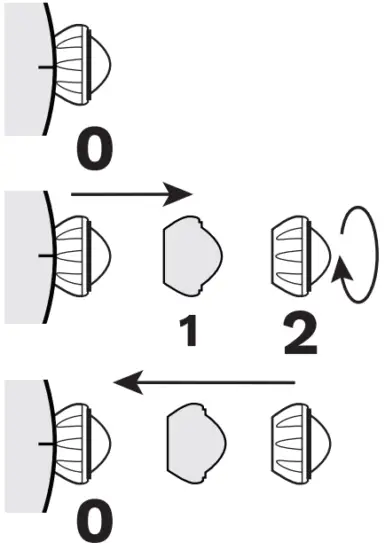 0

1

2

0