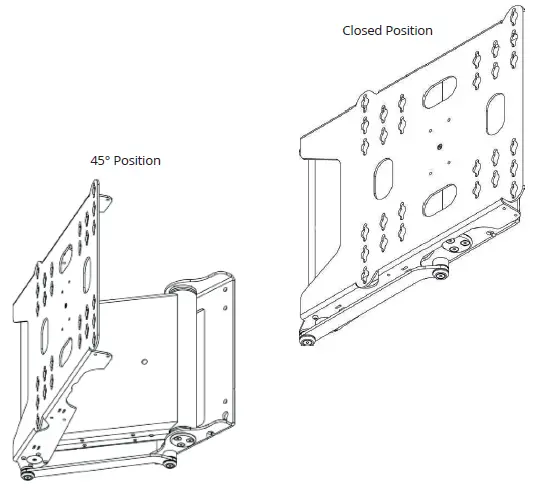 Closed Position

45° Position