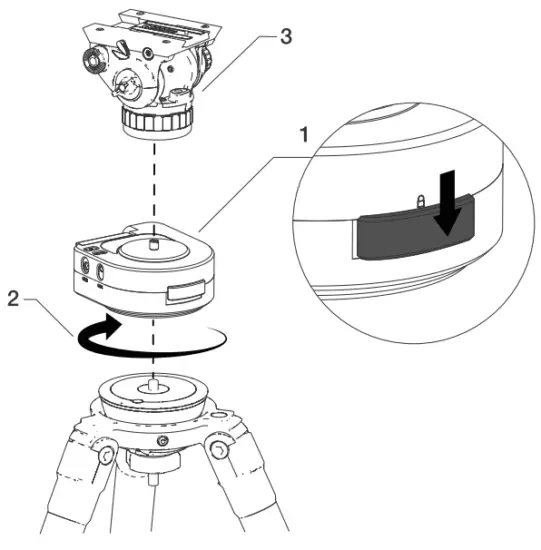 3

1

2