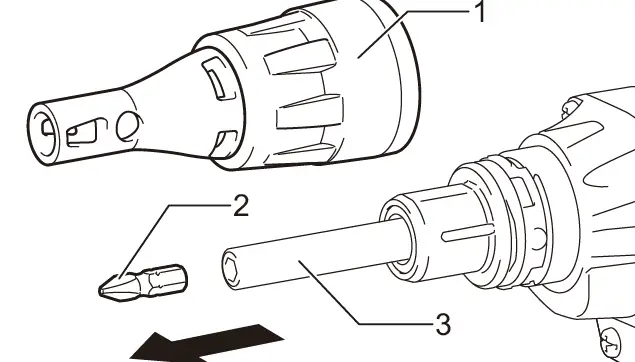 1

2

3