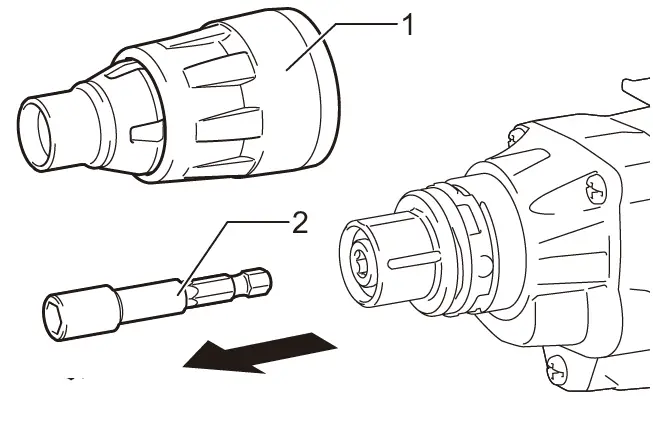 1

2