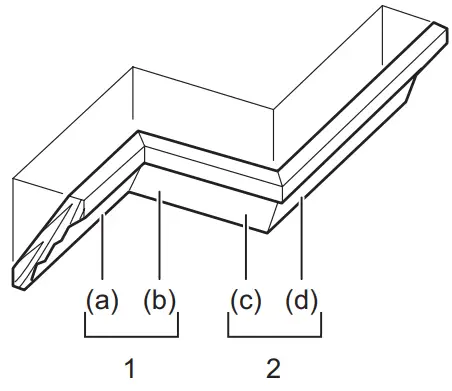 (a) (b) (c) (d)

1 2