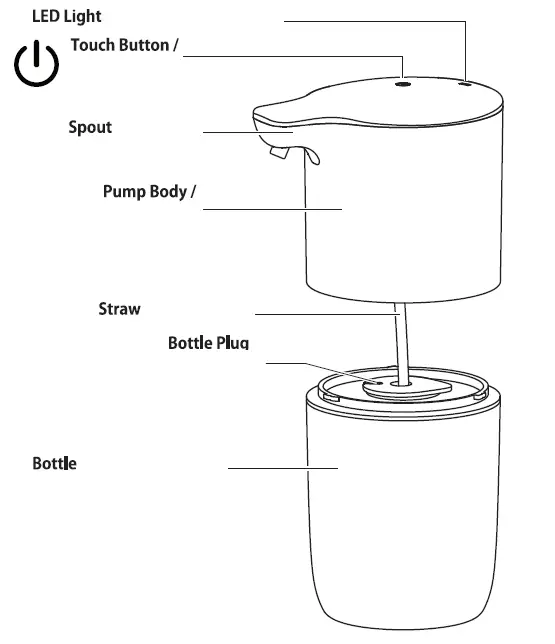 LED Light

Touch Button /

Spout

Pump Body /

Straw

Bottle Plug

Bottle