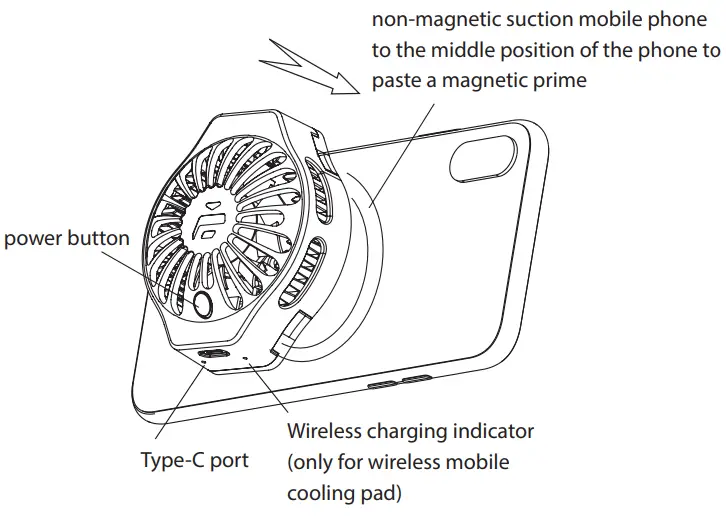 non-magnetic suction mobile phone to the middle position of the phone to paste a magnetic prime

power button

Type-C port

Wireless charging indicator (only for wireless mobile cooling pad)