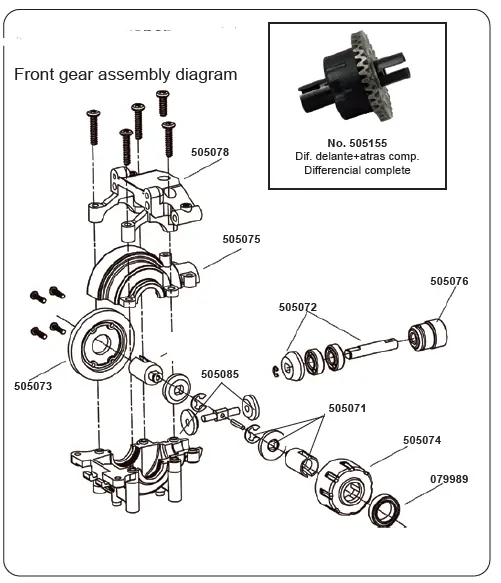 Front gear assembly diagram

No. 505155
Dif. delante+atras comp.
Differencial complete

505078
505075
505076
505072
505073
505085
505071
505074
079989