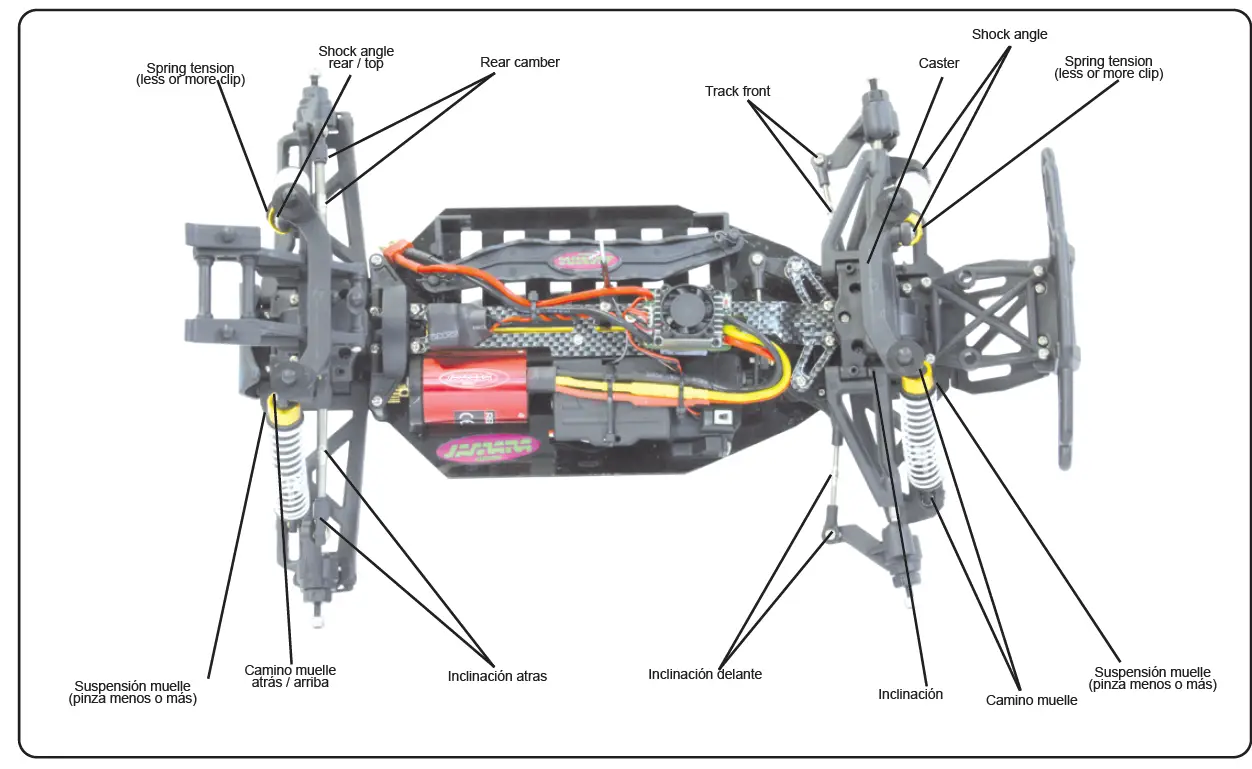 Spring tension
(less or more clip)

Shock angle
rear / top

Rear camber

Track front

Caster

Shock angle

Spring tension
(less or more clip)

Suspensión muelle
(pinza menos o más)

Camino muelle
atrás / arriba

Inclinación atras

Inclinación delante

Inclinación

Camino muelle

Suspensión muelle
(pinza menos o más)