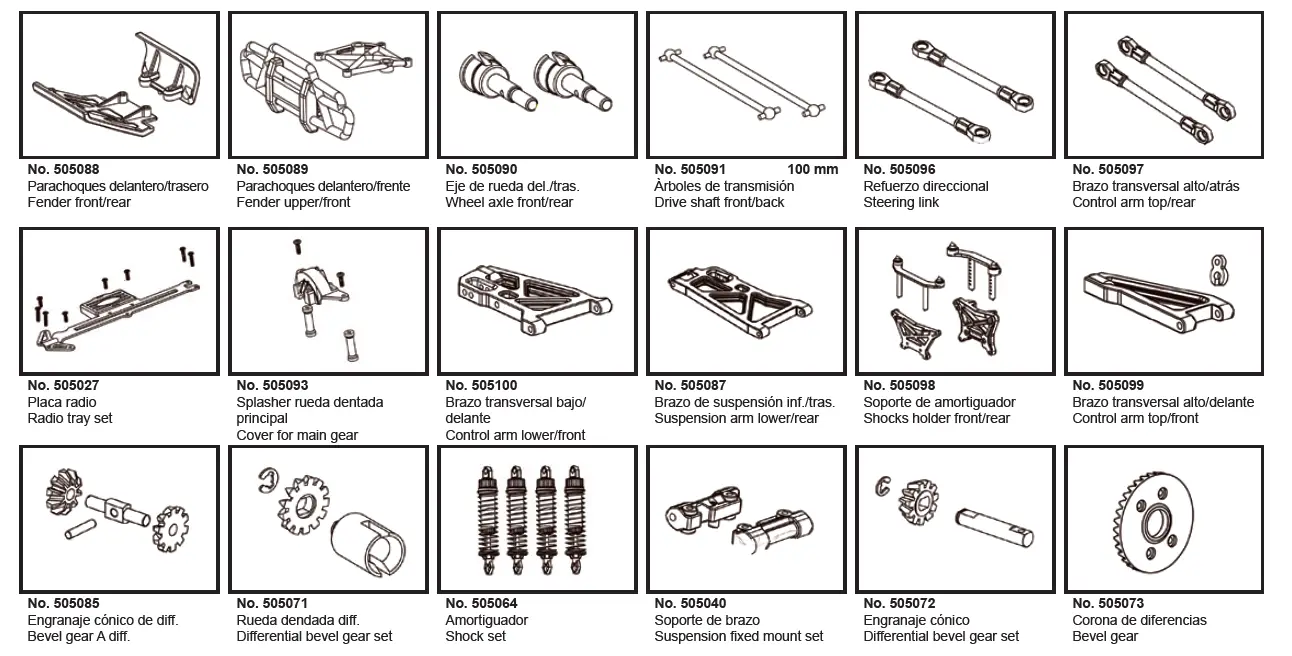 No. 505088
Parachoques delantero/trasero
Fender front/rear

No. 505089
Parachoques delantero/frente
Fender upper/front

No. 505090
Eje de rueda del./tras.
Wheel axle front/rear

No. 505091 100 mm
Àrboles de transmisión
Drive shaft front/back

No. 505096
Refuerzo direccional
Steering link

No. 505097
Brazo transversal alto/atrás
Control arm top/rear

No. 505027
Placa radio
Radio tray set

No. 505093
Splasher rueda dentada principal
Cover for main gear

No. 505100
Brazo transversal bajo/ delante
Control arm lower/front

No. 505087
Brazo de suspensión inf./tras.
Suspension arm lower/rear

No. 505098
Soporte de amortiguador
Shocks holder front/rear

No. 505099
Brazo transversal alto/delante
Control arm top/front

No. 505085
Engranaje cónico de diff.
Bevel gear A diff.

No. 505071
Rueda dendada diff.
Differential bevel gear set

No. 505064
Amortiguador
Shock set

No. 505040
Soporte de brazo
Suspension fixed mount set

No. 505072
Engranaje cónico
Differential bevel gear set

No. 505073
Corona de diferencias
Bevel gear