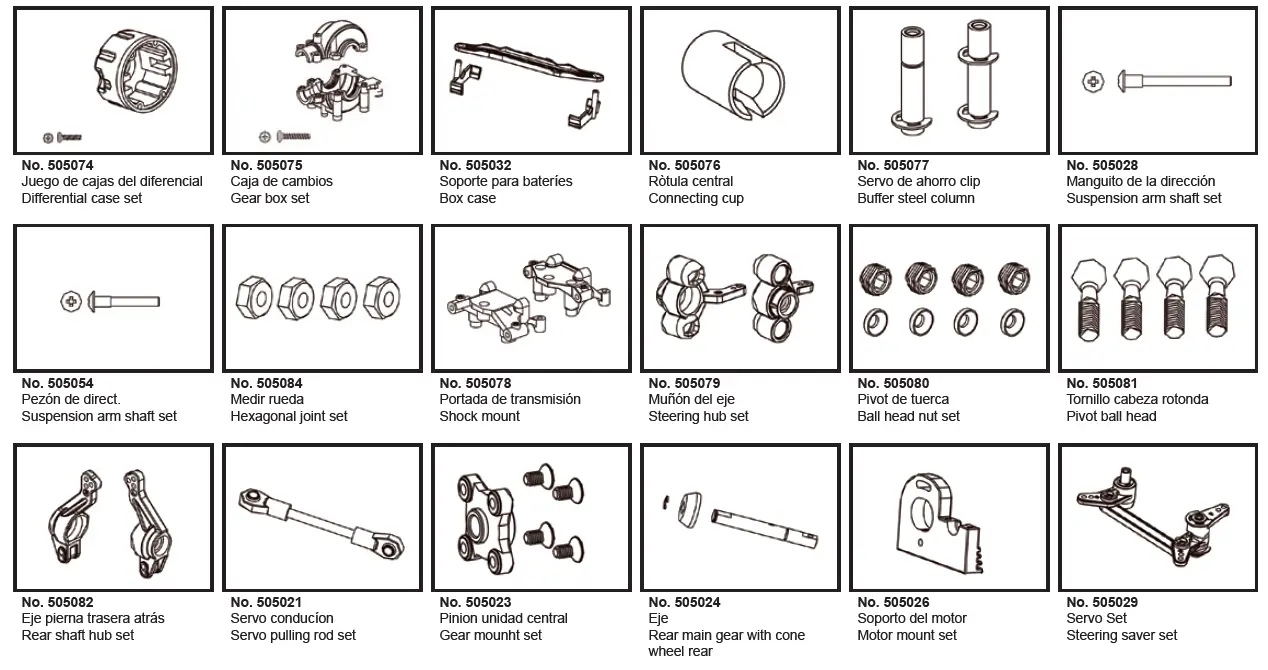 No. 505074
Juego de cajas del diferencial
Differential case set

No. 505075
Caja de cambios
Gear box set

No. 505032
Soporte para bateríes
Box case

No. 505076
Ròtula central
Connecting cup

No. 505077
Servo de ahorro clip
Buffer steel column

No. 505028
Manguito de la dirección
Suspension arm shaft set

No. 505054
Pezón de direct.
Suspension arm shaft set

No. 505084
Medir rueda
Hexagonal joint set

No. 505078
Portada de transmisión
Shock mount

No. 505079
Muñón del eje
Steering hub set

No. 505080
Pivot de tuerca
Ball head nut set

No. 505081
Tornillo cabeza rotonda
Pivot ball head

No. 505082
Eje pierna trasera atrás
Rear shaft hub set

No. 505021
Servo conducíon
Servo pulling rod set

No. 505023
Pinion unidad central
Gear mounht set

No. 505024
Eje
Rear main gear with cone wheel rear

No. 505026
Soporto del motor
Motor mount set

No. 505029
Servo Set
Steering saver set