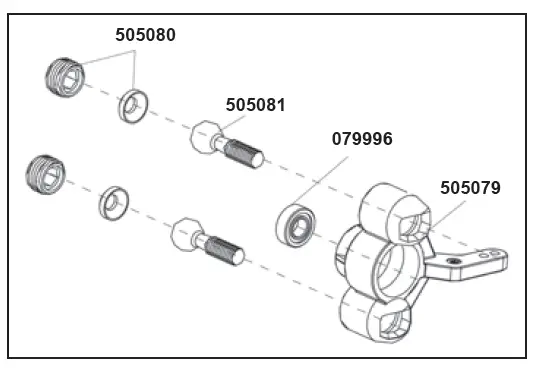 505080

505081

079996

505079