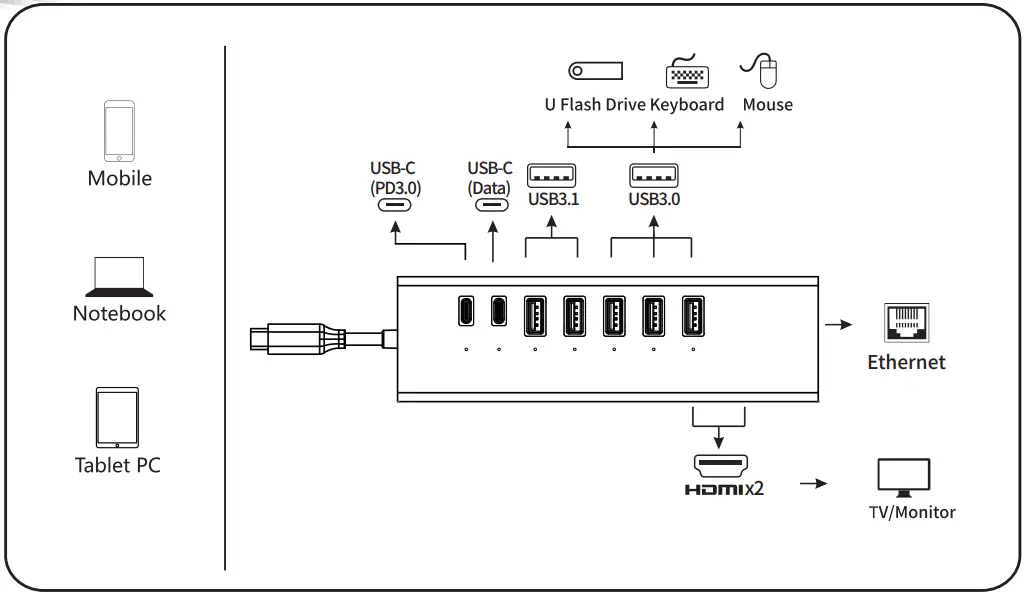 Mobile

Notebook

Tablet PC

U Flash Drive Keyboard Mouse

USB-C (PD3.0)

USB-C (Data)

USB3.1

USB3.0

Ethernet

HDMI x2

TV/Monitor