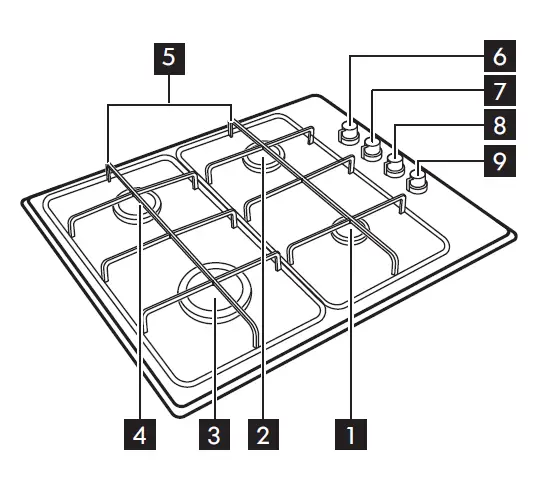 5
6
7
8
9
4
3
2
1