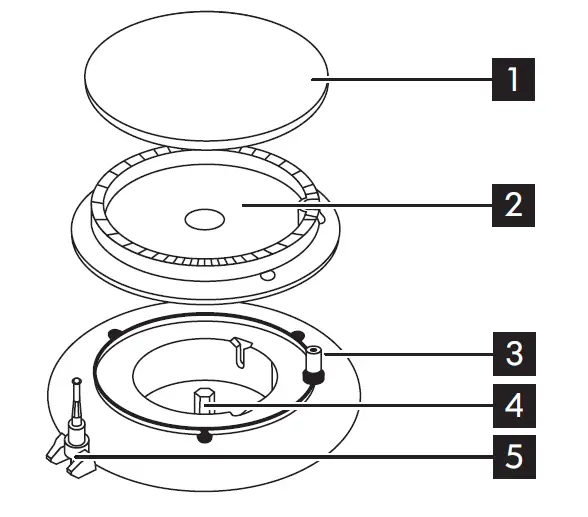 1
2
3
4
5