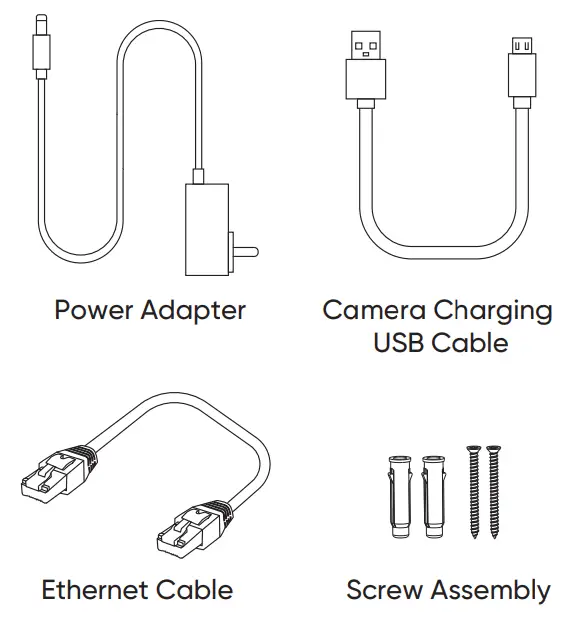 Power Adapter

Camera Charging USB Cable

Ethernet Cable

Screw Assembly