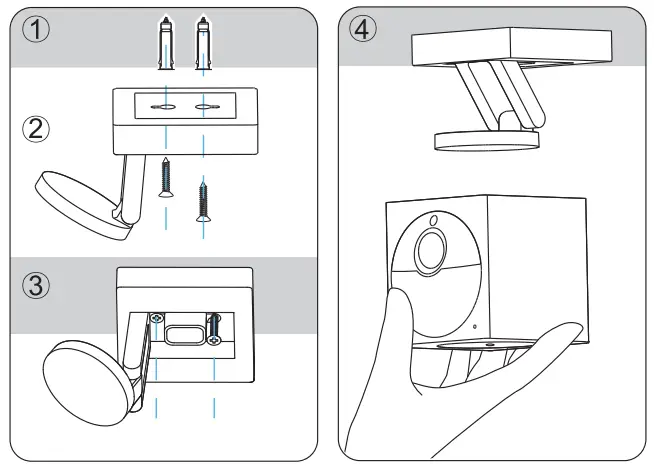 ①
②
③
④