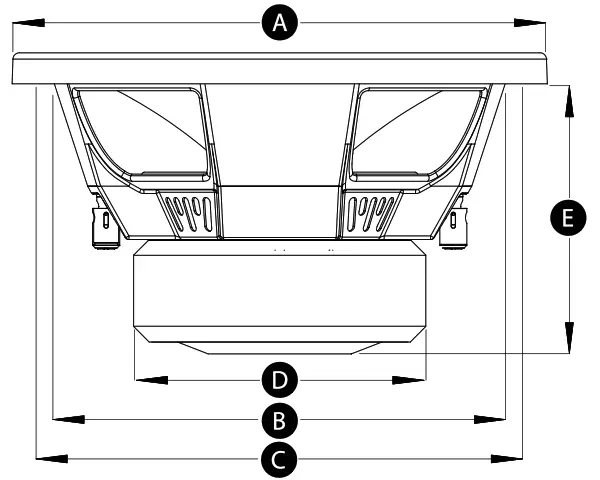 A
E
D
B
C