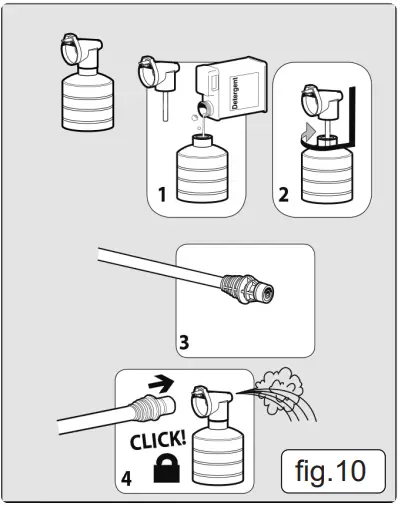 Detergent

1

2

3

CLICK!

4

fig.10