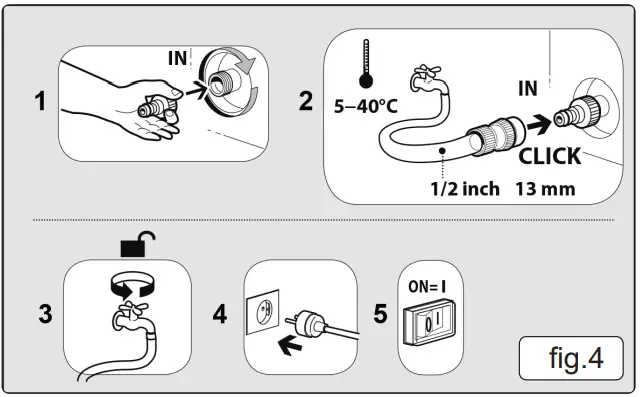 1

IN

2

5–40°C

IN

CLICK

1/2 inch 13 mm

3

4

5

ON= I

0 I

fig.4