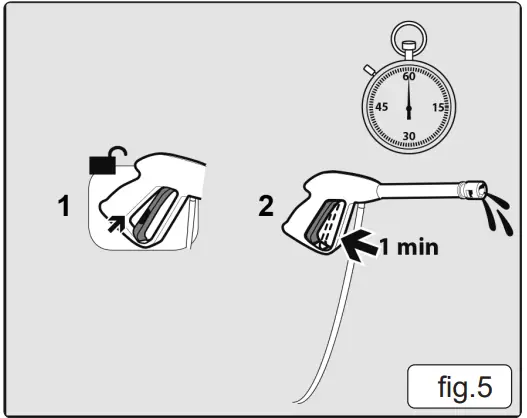 60
45
15
30

1

2

1 min

fig.5