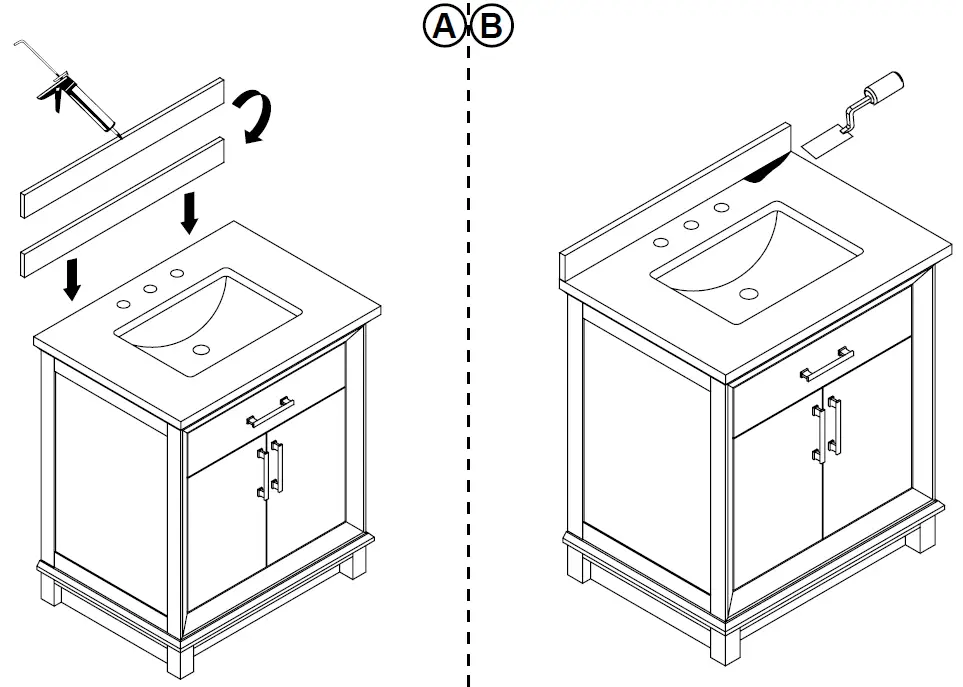 A B