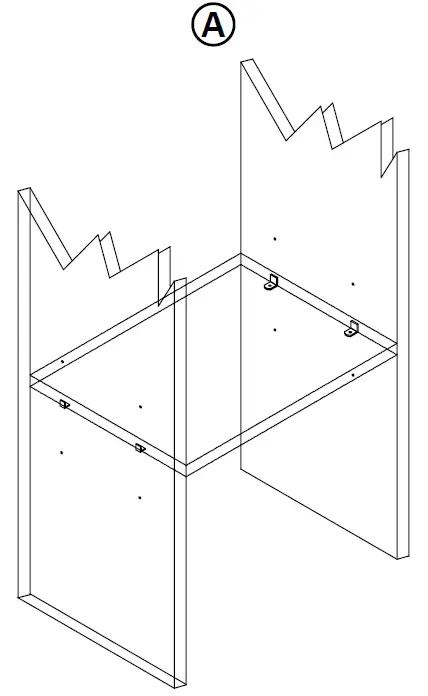 A