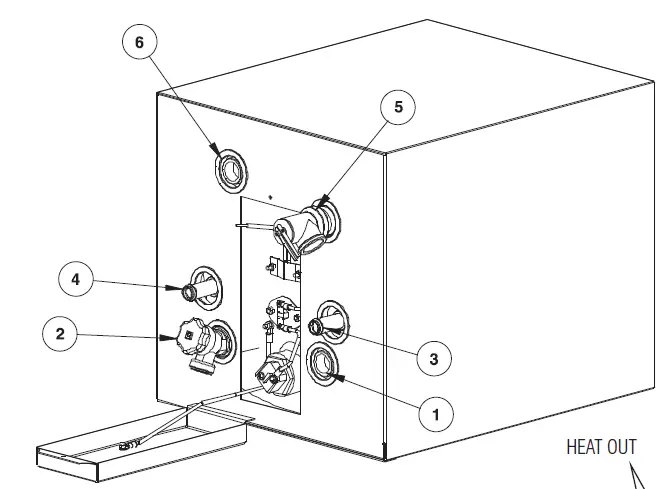 6

5

4

2

3

1

HEAT OUT