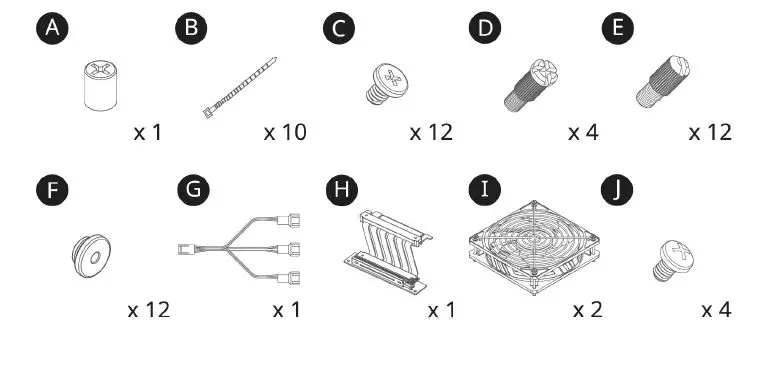 A

x 1

B

x 10

C

x 12

D

x 4

E

x 12

F

x 12

G

x 1

H

x 1

I

x 2

J

x 4