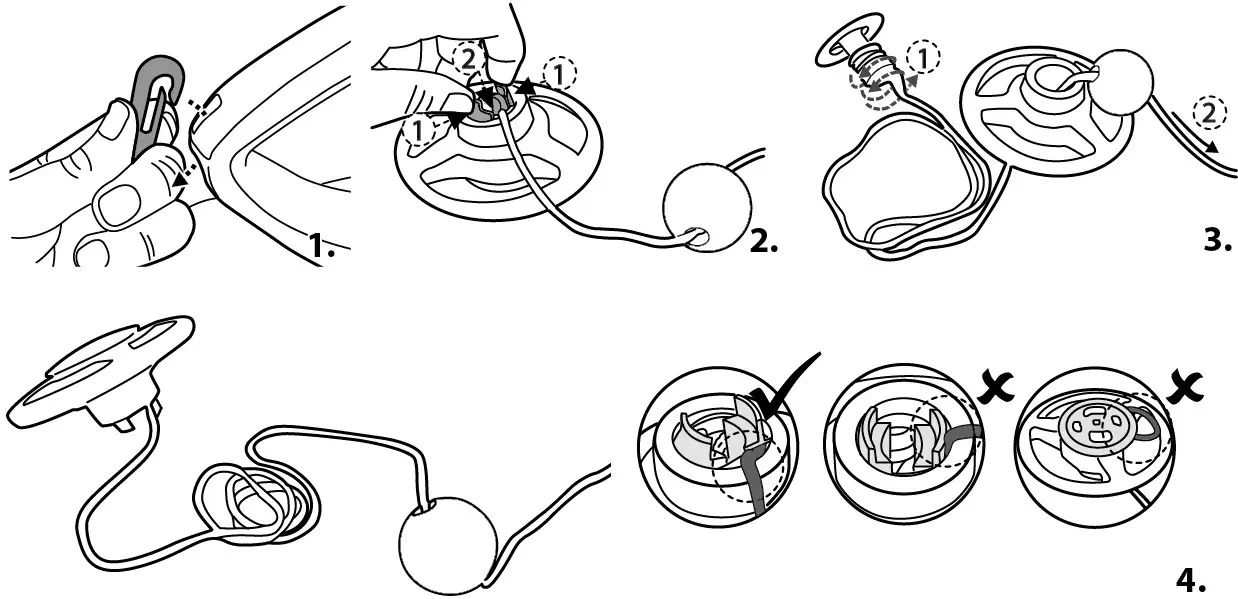 1.

2
1
1
2.

1
2
3.

4.