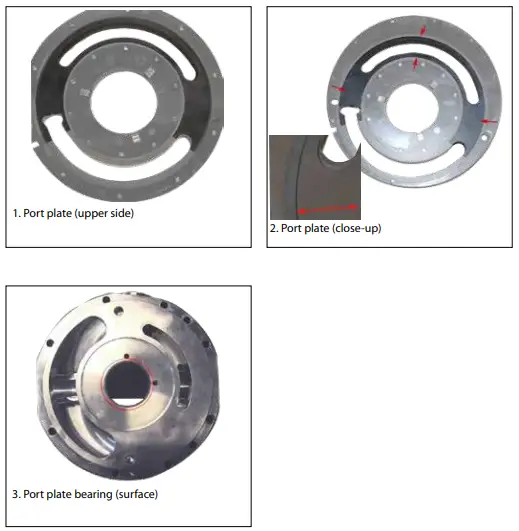 1. Port plate (upper side)

2. Port plate (close-up)

3. Port plate bearing (surface)