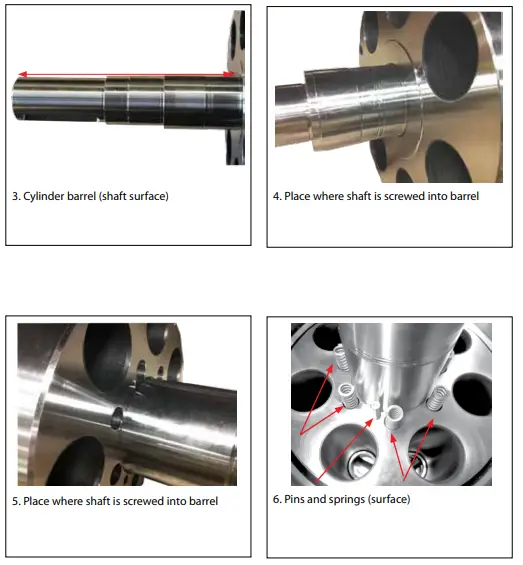 3. Cylinder barrel (shaft surface)

4. Place where shaft is screwed into barrel

5. Place where shaft is screwed into barrel

6. Pins and springs (surface)