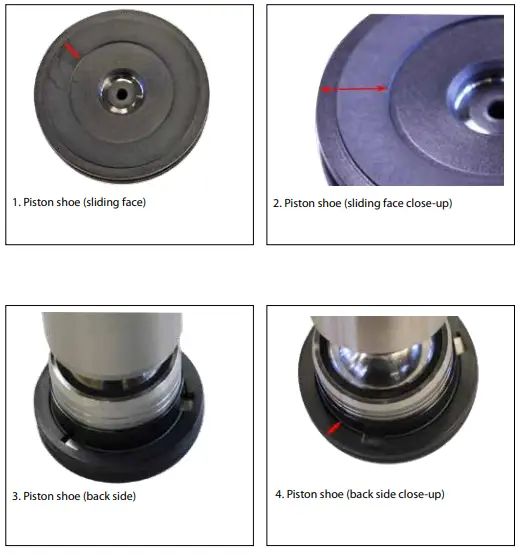 1. Piston shoe (sliding face)

2. Piston shoe (sliding face close-up)

3. Piston shoe (back side)

4. Piston shoe (back side close-up)