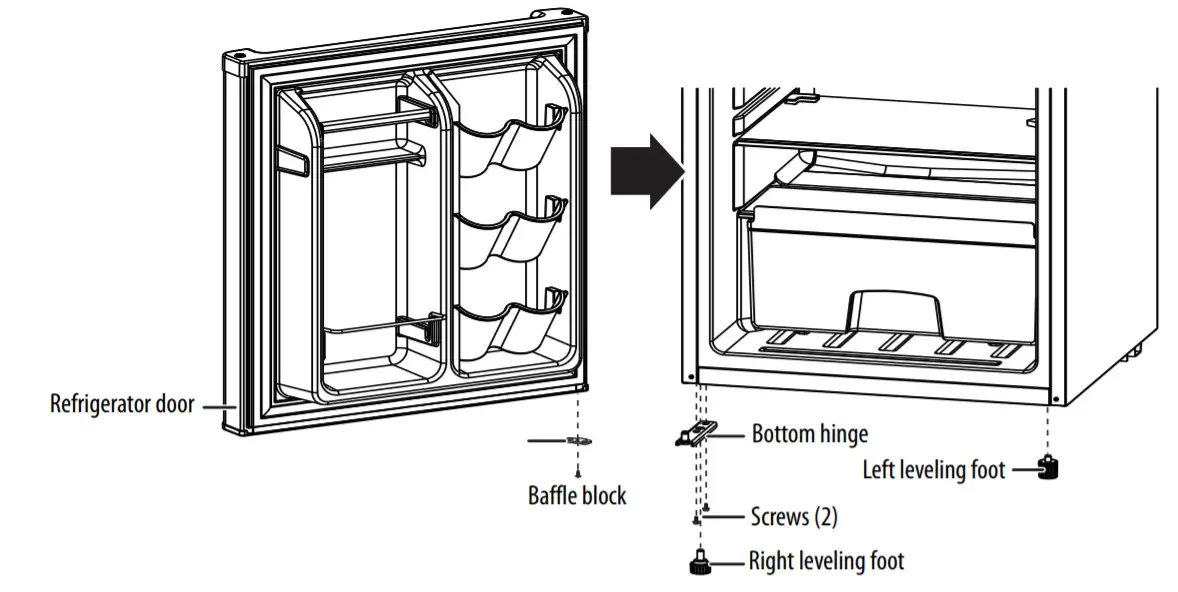 Refrigerator door
Baffle block
Bottom hinge
Left leveling foot
Screws (2)
Right leveling foot