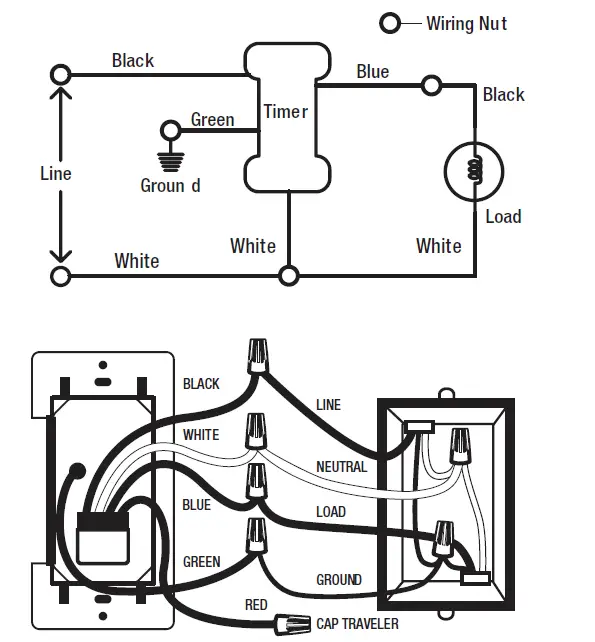 Wiring Nut

Black

Blue

Black

Timer

Green

Line

Groun d

Load

White

White

White

BLACK

LINE

WHITE

NEUTRAL

BLUE

LOAD

GREEN

GROUND

RED

CAP TRAVELER