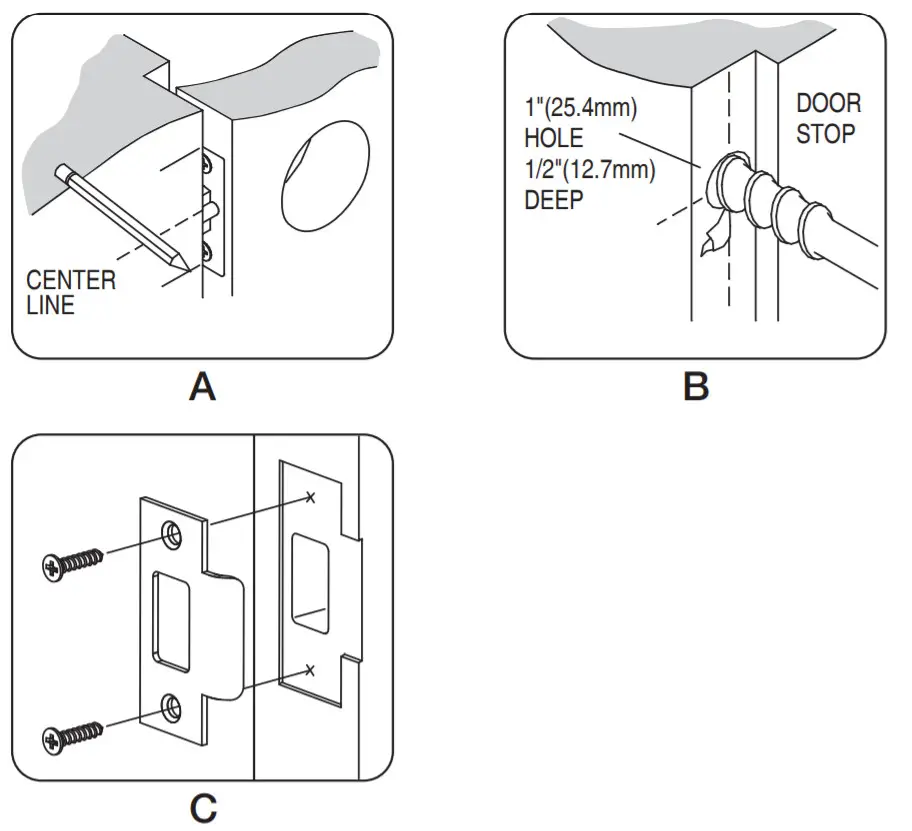 CENTER LINE

A

1"(25.4mm) HOLE 1/2"(12.7mm) DEEP

DOOR STOP

B

C