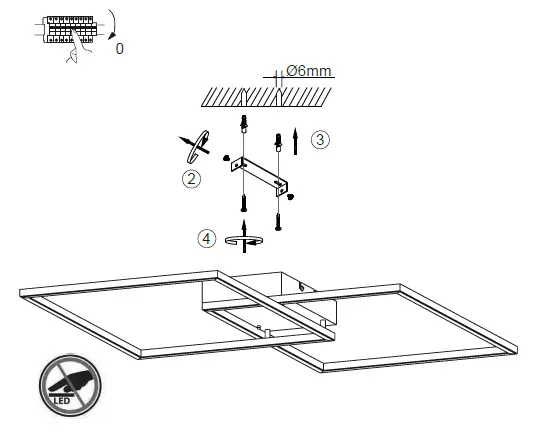 0

Ø6mm

3

2

4

LED