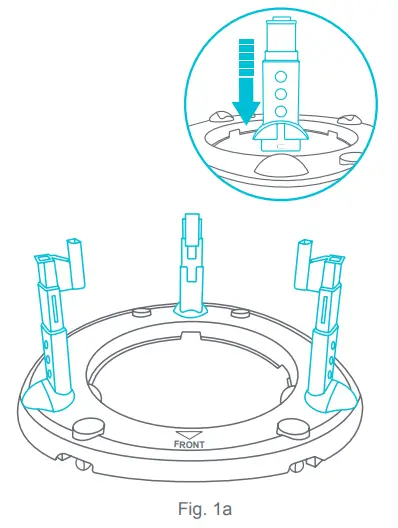 FRONT

Fig. 1a