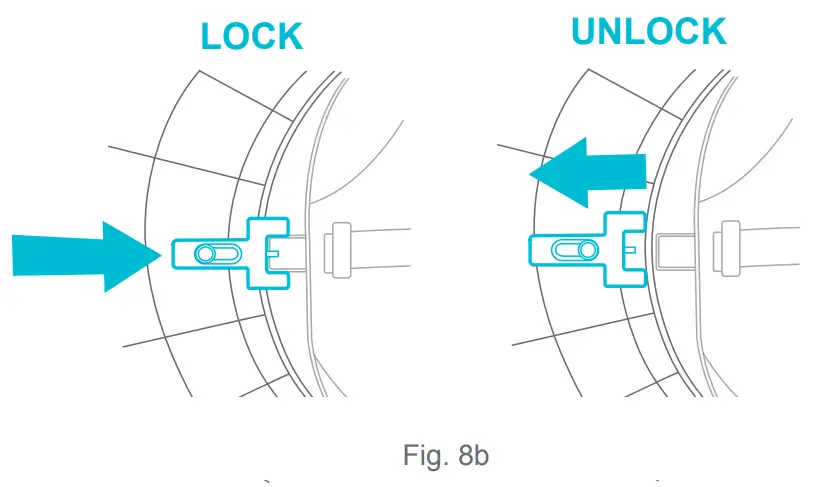 LOCK

UNLOCK

Fig. 8b