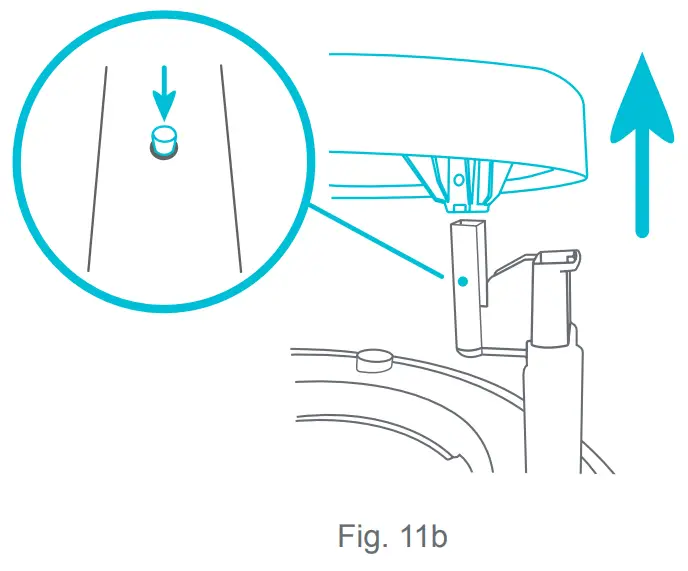 Fig. 11b