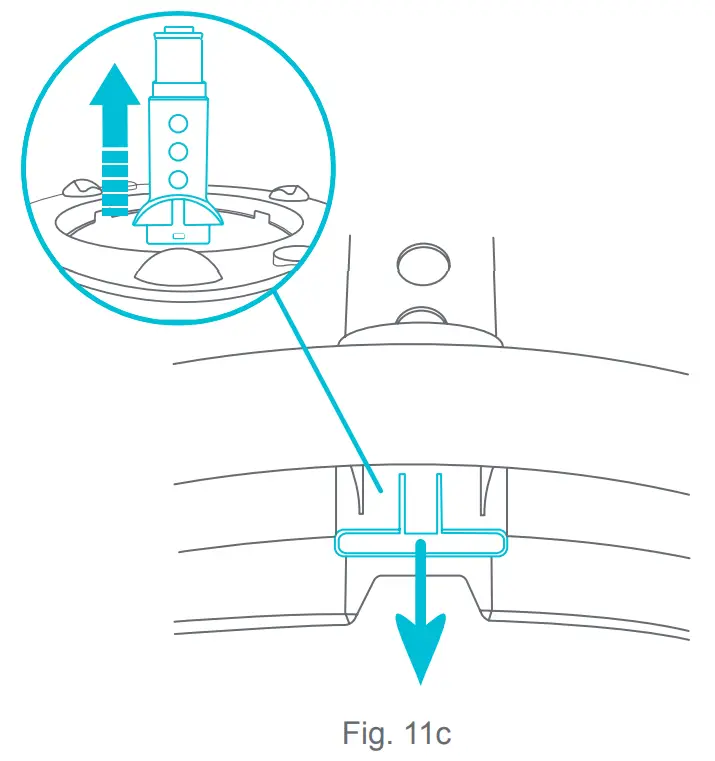 Fig. 11c