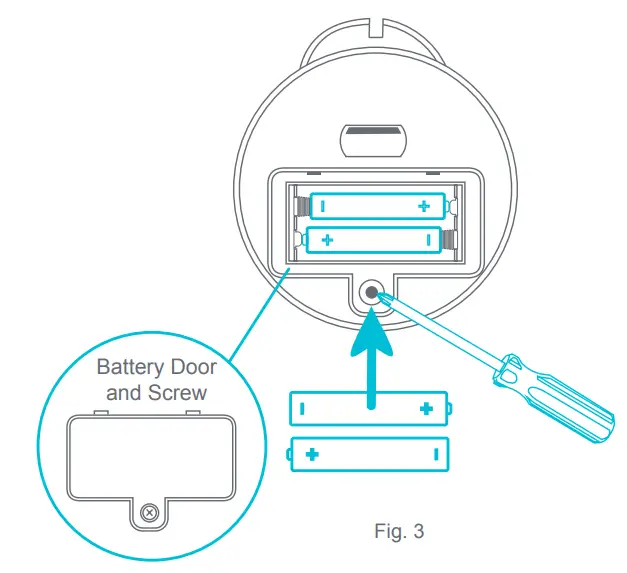 Battery Door and Screw

Fig. 3