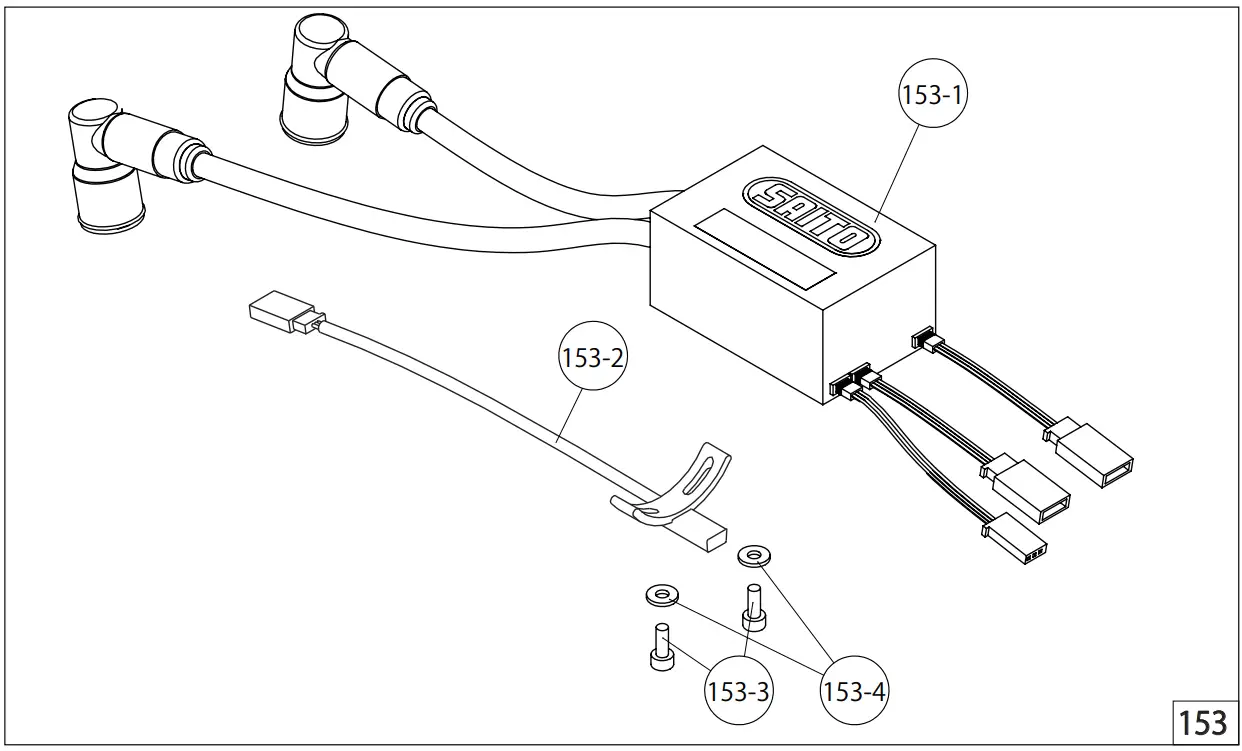 153-1

SAITO

153-2

153-3

153-4

153