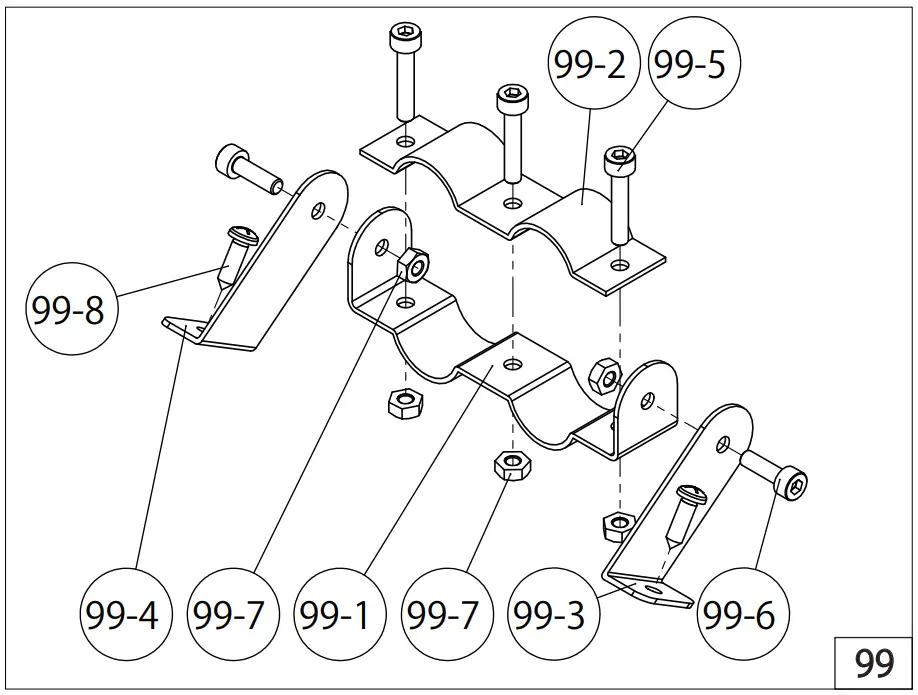 99-2
99-5
99-8
99-4
99-7
99-1
99-7
99-3
99-6
99